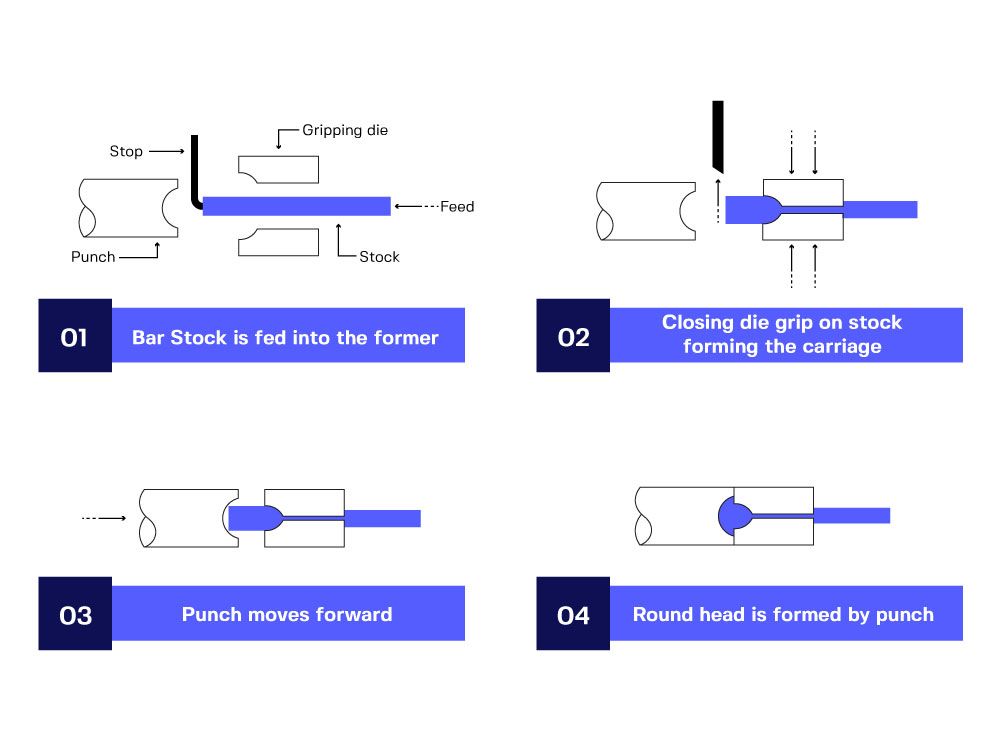 Stop
Gripping die
Feed
Punch
Stock

01
Bar Stock is fed into the former

02
Closing die grip on stock forming the carriage

03
Punch moves forward

04
Round head is formed by punch